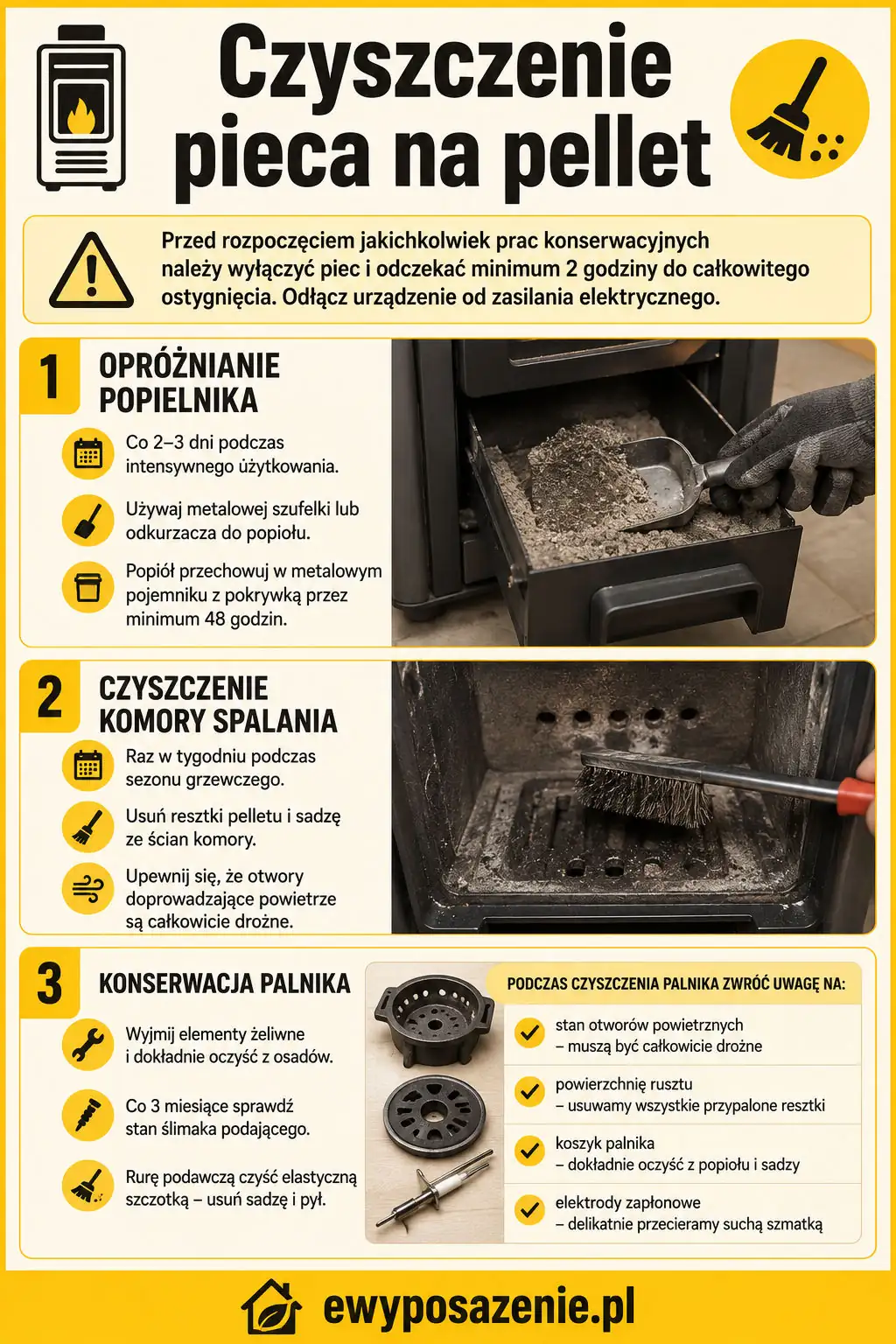 Czyszczenie pieca na pellet

Przed rozpoczęciem jakichkolwiek prac konserwacyjnych należy wyłączyć piec i odczekać minimum 2 godziny do całkowitego ostygnięcia. Odłącz urządzenie od zasilania elektrycznego.

1 OPRÓŻNIANIE POPIELNIKA

Co 2–3 dni podczas intensywnego użytkowania.

Używaj metalowej szufelki lub odkurzacza do popiołu.

Popiół przechowuj w metalowym pojemniku z pokrywką przez minimum 48 godzin.

2 CZYSZCZENIE KOMORY SPALANIA

Raz w tygodniu podczas sezonu grzewczego.

Usuń resztki pelletu i sadzę ze ścian komory.

Upewnij się, że otwory doprowadzające powietrze są całkowicie drożne.

3 KONSERWACJA PALNIKA

Wyjmij elementy żeliwne i dokładnie oczyść z osadów.

Co 3 miesiące sprawdź stan ślimaka podającego.

Rurę podawczą czyść elastyczną szczotką – usuń sadzę i pył.

PODCZAS CZYSZCZENIA PALNIKA ZWRÓĆ UWAGĘ NA:

stan otworów powietrznych – muszą być całkowicie drożne

powierzchnię rusztu – usuwamy wszystkie przypalone resztki

koszyk palnika – dokładnie oczyść z popiołu i sadzy

elektrody zapłonowe – delikatnie przecieramy suchą szmatką

ewyposazenie.pl