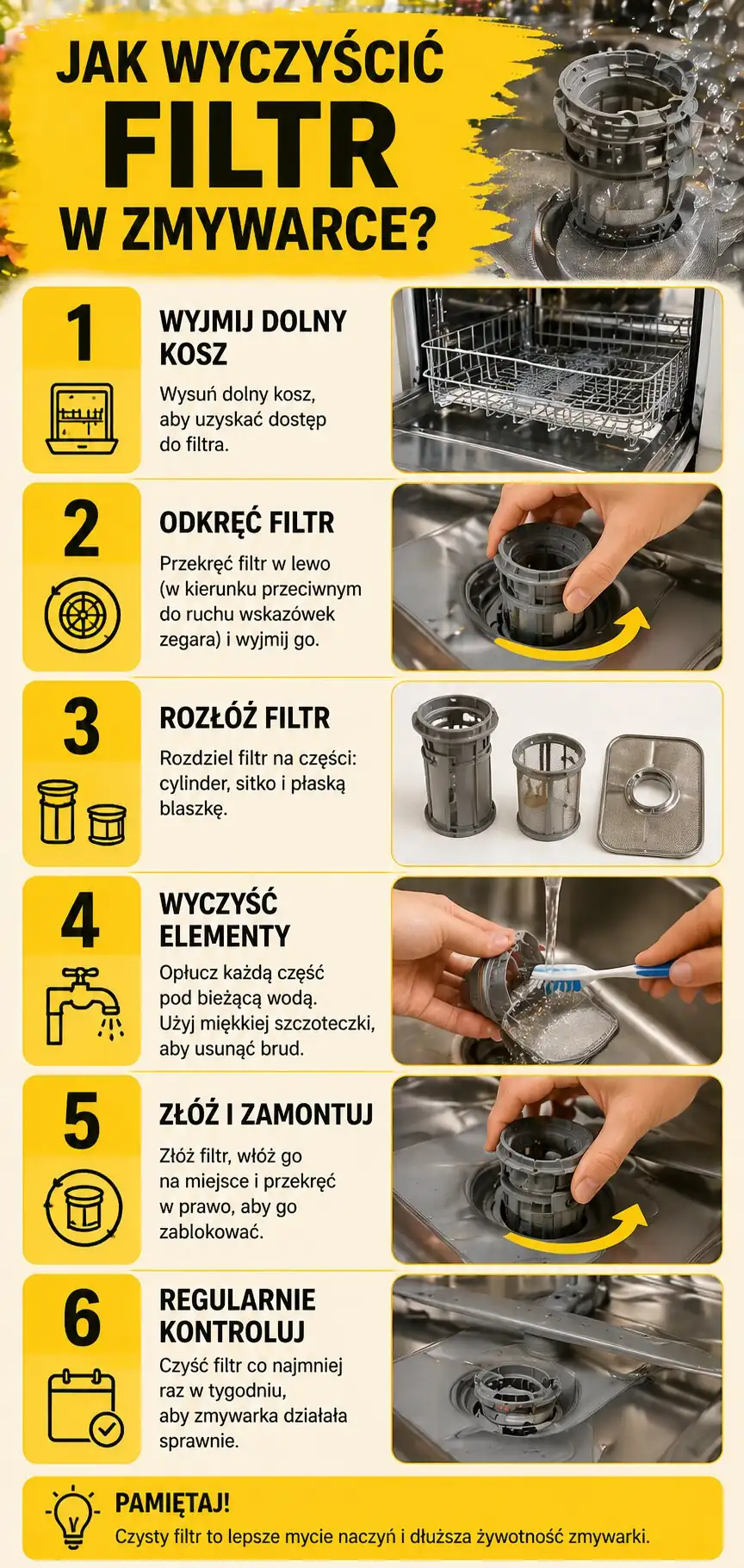 JAK WYCZYŚCIĆ FILTR W ZMYWARCE?

1

WYJMIJ DOLNY KOSZ

Wysuń dolny kosz, aby uzyskać dostęp do filtra.

2

ODKRĘĆ FILTR

Przekręć filtr w lewo (w kierunku przeciwnym do ruchu wskazówek zegara) i wyjmij go.

3

ROZŁÓŻ FILTR

Rozdziel filtr na części: cylinder, sitko i płaską blaszkę.

4

WYCZYŚĆ ELEMENTY

Opłucz każdą część pod bieżącą wodą. Użyj miękkiej szczoteczki, aby usunąć brud.

5

ZŁÓŻ I ZAMONTUJ

Złóż filtr, włóż go na miejsce i przekręć w prawo, aby go zablokować.

6

REGULARNIE KONTROLUJ

Czyść filtr co najmniej raz w tygodniu, aby zmywarka działała sprawnie.

PAMIĘTAJ!

Czysty filtr to lepsze mycie naczyń i dłuższa żywotność zmywarki.