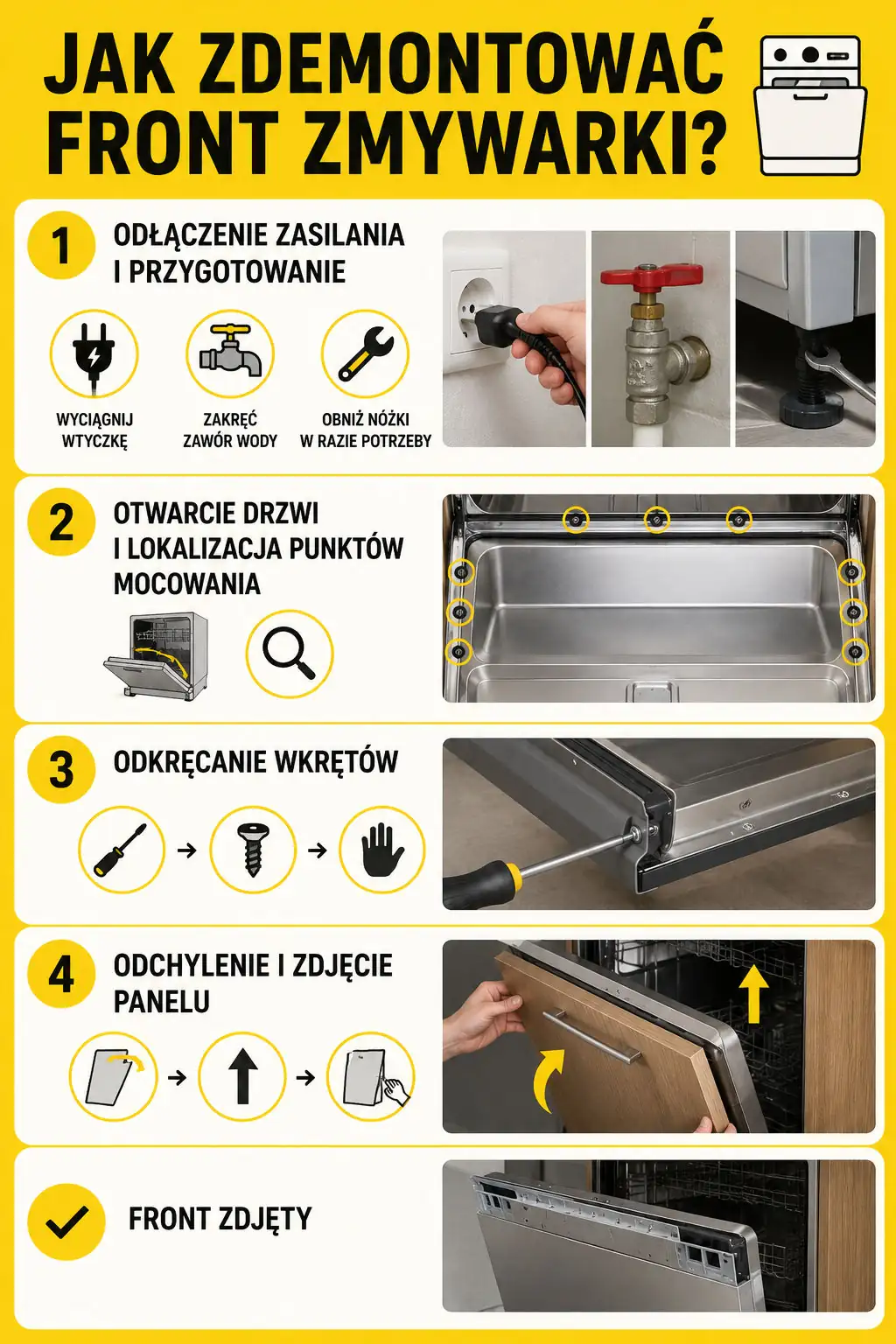 JAK ZDEMONTOWAĆ FRONT ZMYWARKI?

1

ODŁĄCZENIE ZASILANIA I PRZYGOTOWANIE

WYCIĄGNIJ WTYCZKĘ

ZAKRĘĆ ZAWÓR WODY

OBNIŻ NÓŻKI W RAZIE POTRZEBY

2

OTWARCIE DRZWI I LOKALIZACJA PUNKTÓW MOCOWANIA

3

ODKRĘCANIE WKRĘTÓW

4

ODCHYLENIE I ZDJĘCIE PANELU

FRONT ZDJĘTY